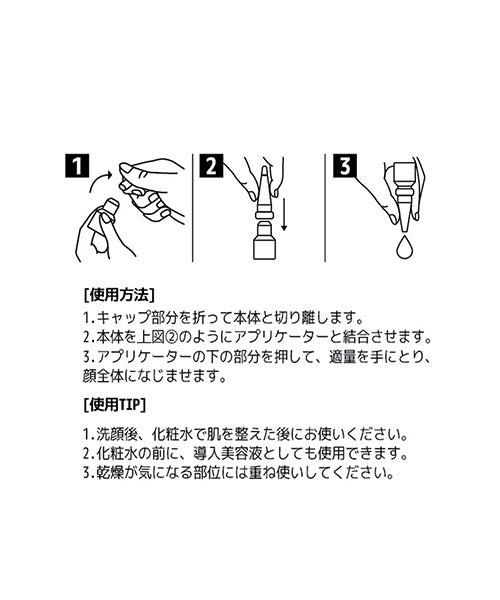 1

2

3

[使用方法]
1.キャップ部分を折って本体と切り離します。
2.本体を上図②のようにアプリケーターと結合させます。
3.アプリケーターの下の部分を押して、適量を手にとり、顔全体になじませます。

[使用TIP]
1.洗顔後、化粧水で肌を整えた後にお使いください。
2.化粧水の前に、導入美容液としても使用できます。
3.乾燥が気になる部位には重ね使いしてください。